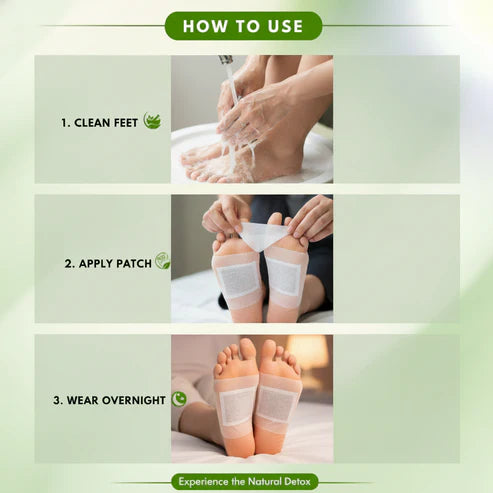 HOW TO USE

1. CLEAN FEET

2. APPLY PATCH

3. WEAR OVERNIGHT

Experience the Natural Detox